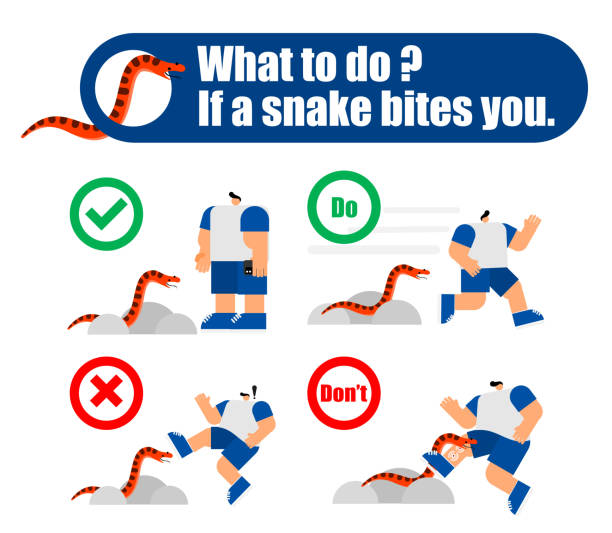 What to do ?
If a snake bites you.

Do

Don't